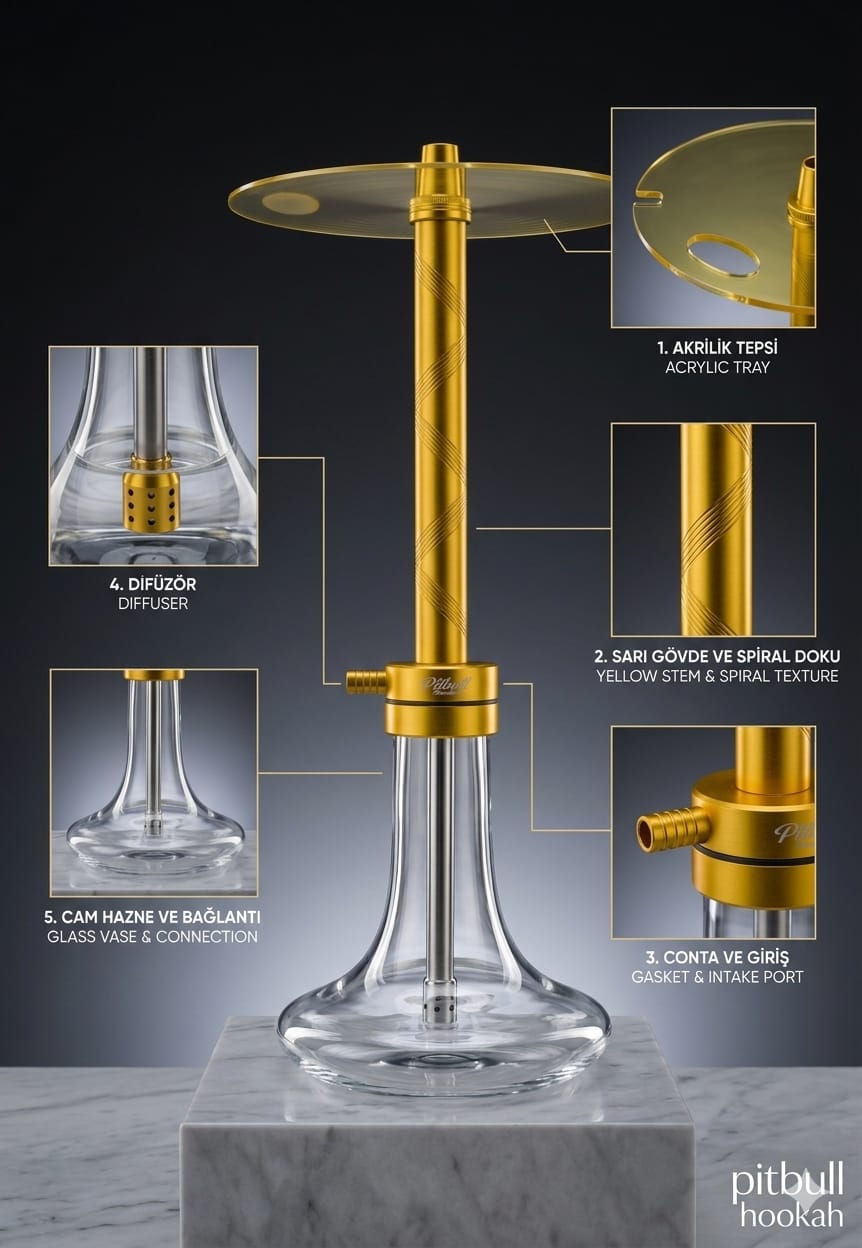 1. AKRİLİK TEPSİ
ACRYLIC TRAY

4. DİFÜZÖR
DIFFUSER

2. SARI GÖVDE VE SPİRAL DOKU
YELLOW STEM & SPIRAL TEXTURE

Pitbull

5. CAM HAZNE VE BAĞLANTI
GLASS VASE & CONNECTION

3. CONTA VE GİRİŞ
GASKET & INTAKE PORT

pitbull
hookah